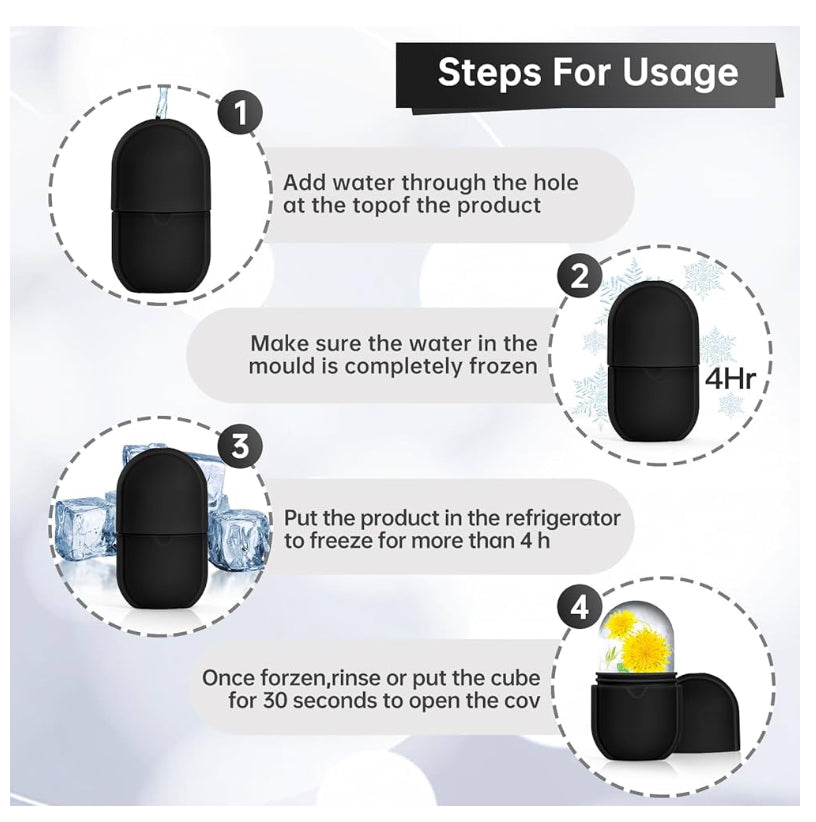 Steps For Usage

1

Add water through the hole at the topof the product

2

Make sure the water in the mould is completely frozen

4Hr

3

Put the product in the refrigerator to freeze for more than 4 h

4

Once forzen,rinse or put the cube for 30 seconds to open the cov